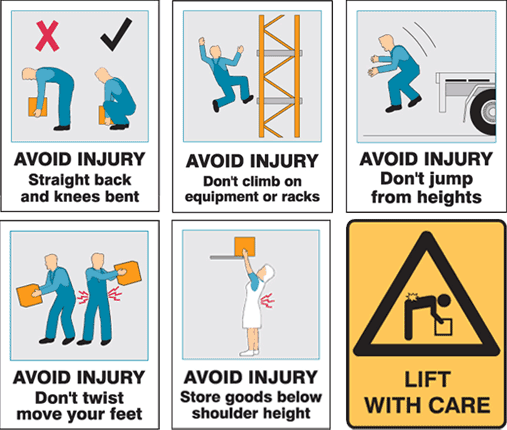 AVOID INJURY
Straight back and knees bent

AVOID INJURY
Don't climb on equipment or racks

AVOID INJURY
Don't jump from heights

AVOID INJURY
Don't twist move your feet

AVOID INJURY
Store goods below shoulder height

LIFT WITH CARE